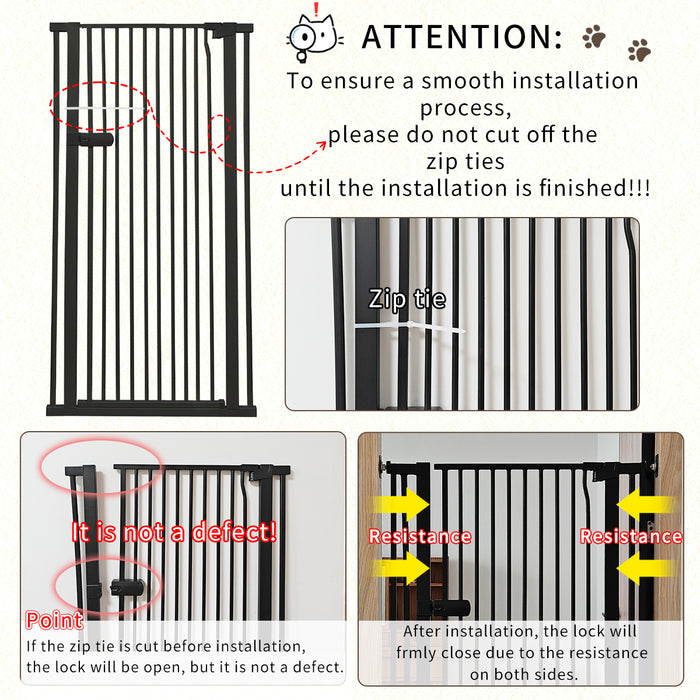 ATTENTION:

To ensure a smooth installation process,
please do not cut off the zip ties
until the installation is finished!!!

Zip tie

It is not a defect!

Point

If the zip tie is cut before installation, the lock will be open, but it is not a defect.

Resistance

Resistance

After installation, the lock will frmly close due to the resistance on both sides.