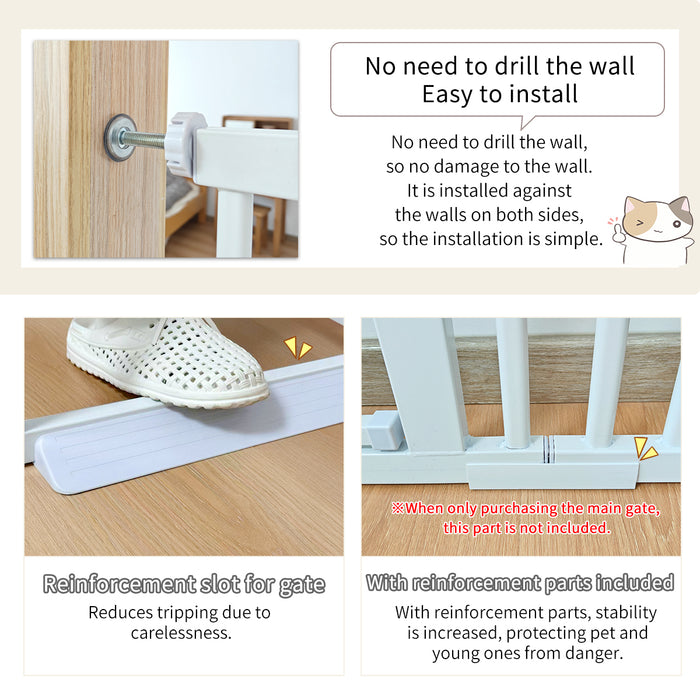 No need to drill the wall
Easy to install

No need to drill the wall, so no damage to the wall. It is installed against the walls on both sides, so the installation is simple.

※When only purchasing the main gate, this part is not included.

Reinforcement slot for gate
Reduces tripping due to carelessness.

With reinforcement parts included
With reinforcement parts, stability is increased, protecting pet and young ones from danger.