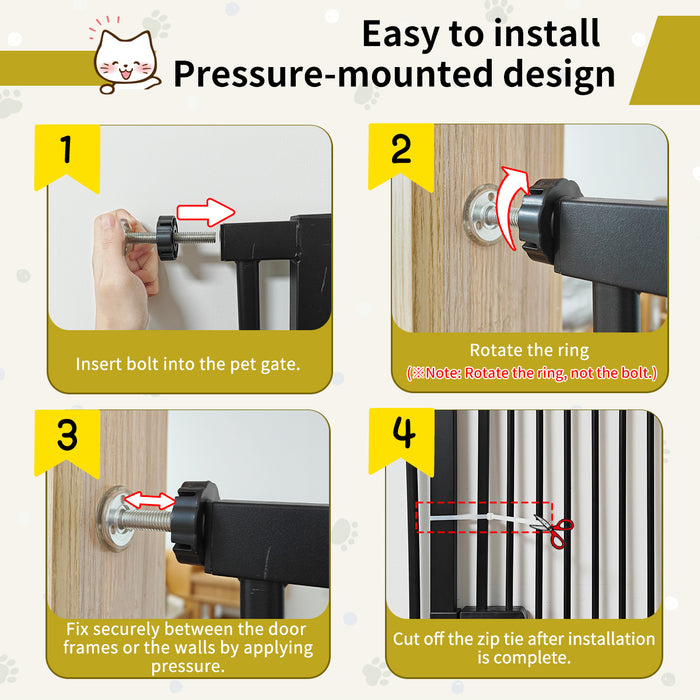 Easy to install
Pressure-mounted design

1

Insert bolt into the pet gate.

2

Rotate the ring
(※Note: Rotate the ring, not the bolt.)

3

Fix securely between the door frames or the walls by applying pressure.

4

Cut off the zip tie after installation is complete.