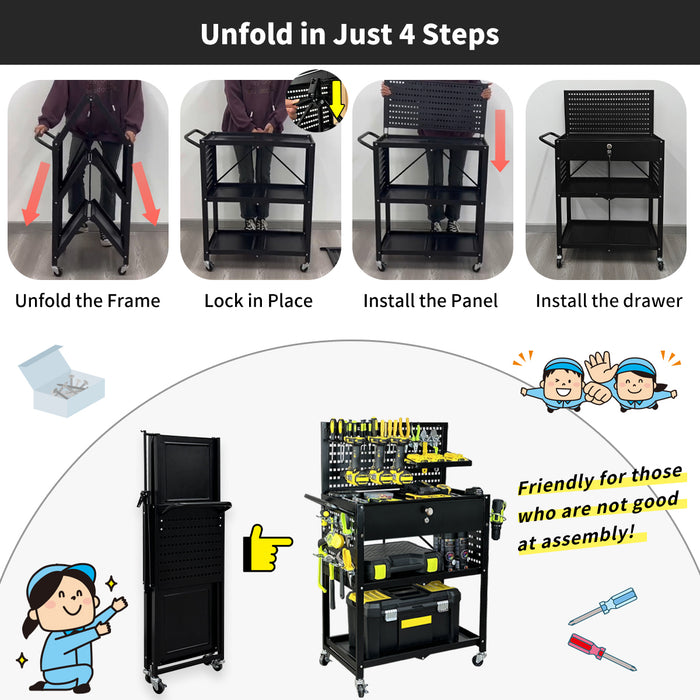 Unfold in Just 4 Steps

Unfold the Frame

Lock in Place

Install the Panel

Install the drawer

Friendly for those who are not good at assembly!