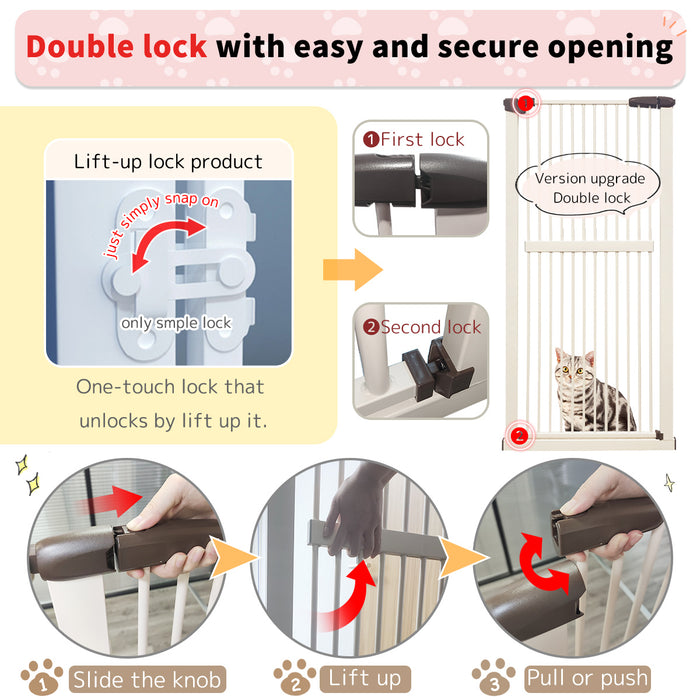 Double lock with easy and secure opening

Lift-up lock product

just simply snap on

only smple lock

One-touch lock that unlocks by lift up it.

❶First lock

❷Second lock

Version upgrade Double lock

1

2

1 Slide the knob

2 Lift up

3 Pull or push