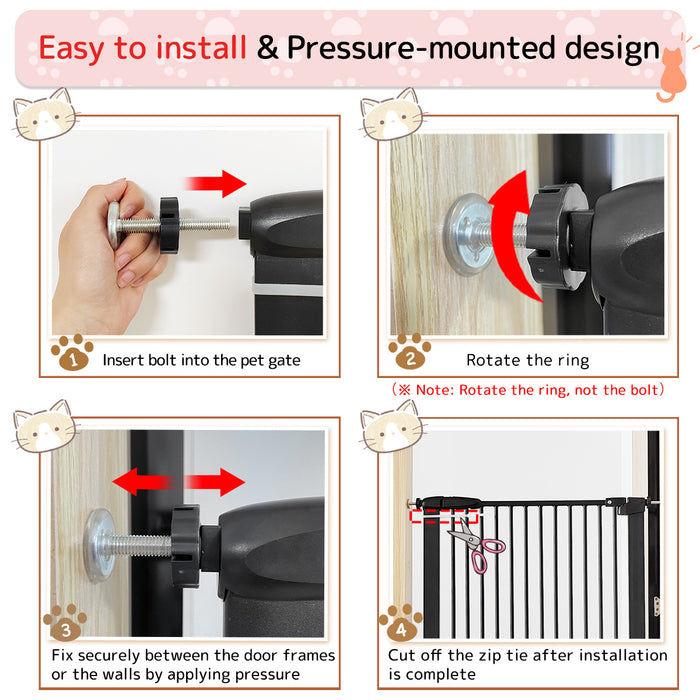 Easy to install & Pressure-mounted design

1 Insert bolt into the pet gate

2 Rotate the ring

（※ Note: Rotate the ring, not the bolt）

3 Fix securely between the door frames or the walls by applying pressure

4 Cut off the zip tie after installation is complete