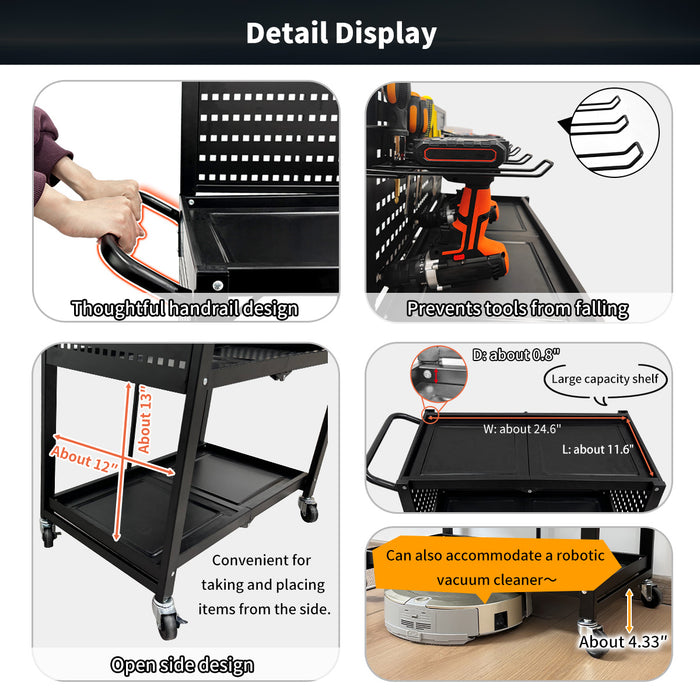 Detail Display

Thoughtful handrail design

Prevents tools from falling

About 13"

About 12"

Convenient for taking and placing items from the side.

Open side design

D: about 0.8"

Large capacity shelf

W: about 24.6"

L: about 11.6"

Can also accommodate a robotic vacuum cleaner～

About 4.33"