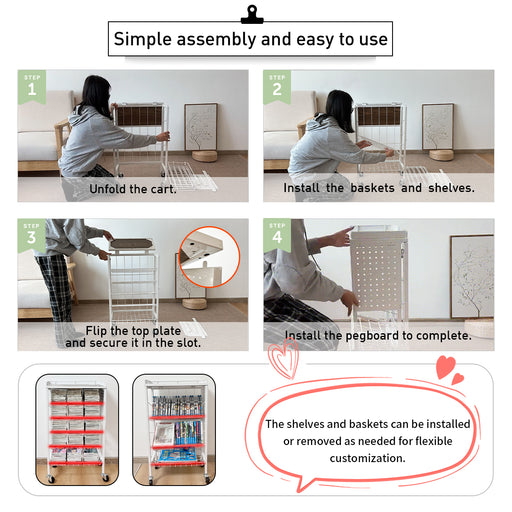 Simple assembly and easy to use

STEP 1
Unfold the cart.

STEP 2
Install the baskets and shelves.

STEP 3
Flip the top plate and secure it in the slot.

STEP 4
Install the pegboard to complete.

The shelves and baskets can be installed or removed as needed for flexible customization.