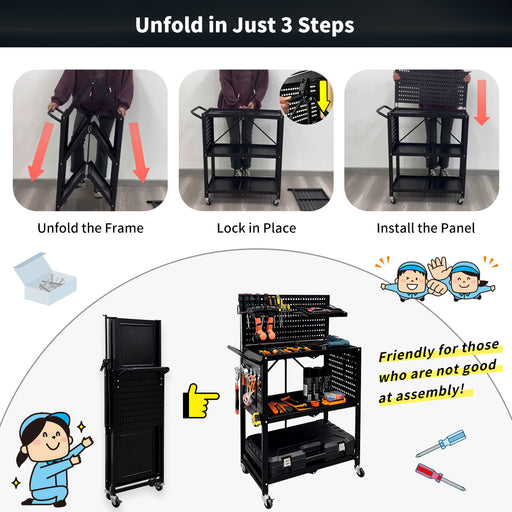 Unfold in Just 3 Steps

Unfold the Frame

Lock in Place

Install the Panel

Friendly for those who are not good at assembly!